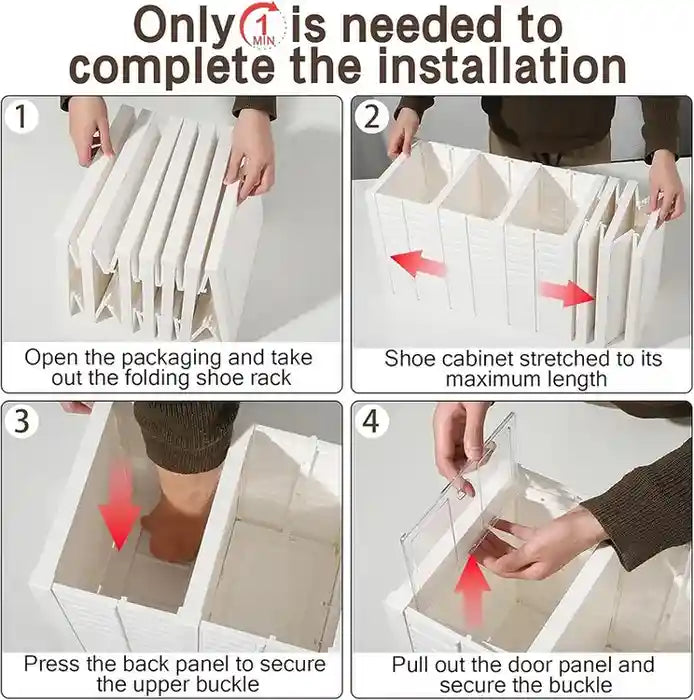 Only 1 MIN is needed to complete the installation

1

Open the packaging and take out the folding shoe rack

2

Shoe cabinet stretched to its maximum length

3

Press the back panel to secure the upper buckle

4

Pull out the door panel and secure the buckle